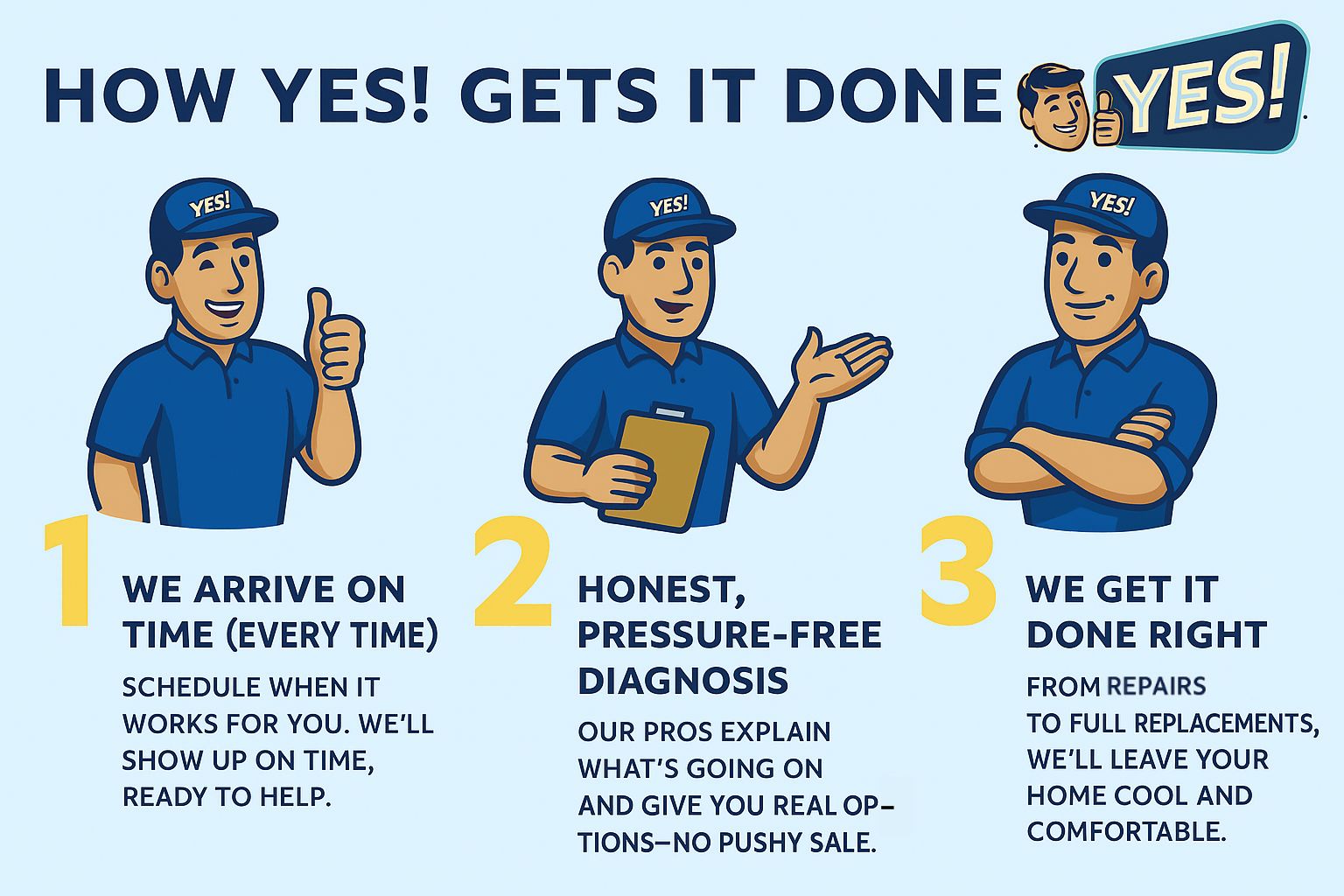 HOW YES! GETS IT DONE

YES!

YES!

YES!

YES!

1

WE ARRIVE ON TIME (EVERY TIME)

SCHEDULE WHEN IT WORKS FOR YOU. WE'LL SHOW UP ON TIME, READY TO HELP.

2

HONEST, PRESSURE-FREE DIAGNOSIS

OUR PROS EXPLAIN WHAT'S GOING ON AND GIVE YOU REAL OPTIONS—NO PUSHY SALE.

3

WE GET IT DONE RIGHT

FROM REPAIRS TO FULL REPLACEMENTS, WE'LL LEAVE YOUR HOME COOL AND COMFORTABLE.