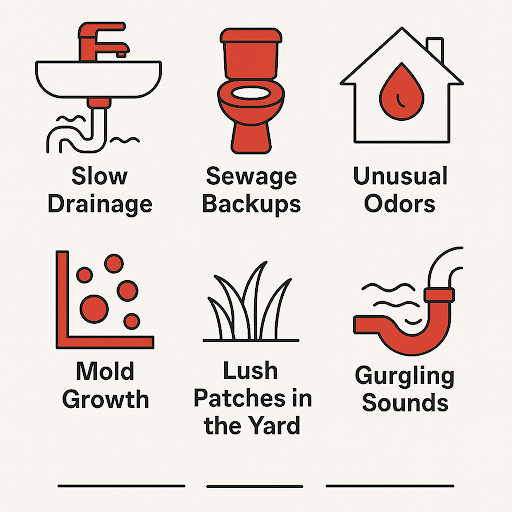 Slow Drainage

Sewage Backups

Unusual Odors

Mold Growth

Lush Patches in the Yard

Gurgling Sounds